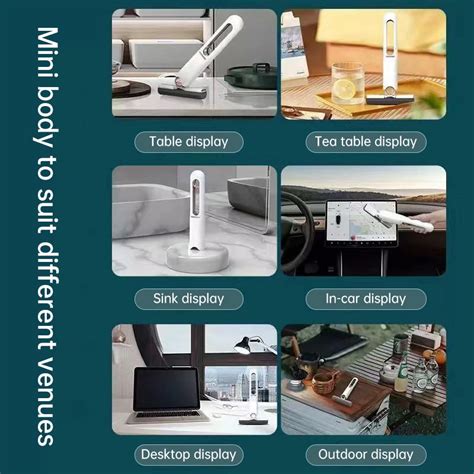 Mini body to suit different venues

Table display

Tea table display

Sink display

In-car display

Desktop display

Outdoor display