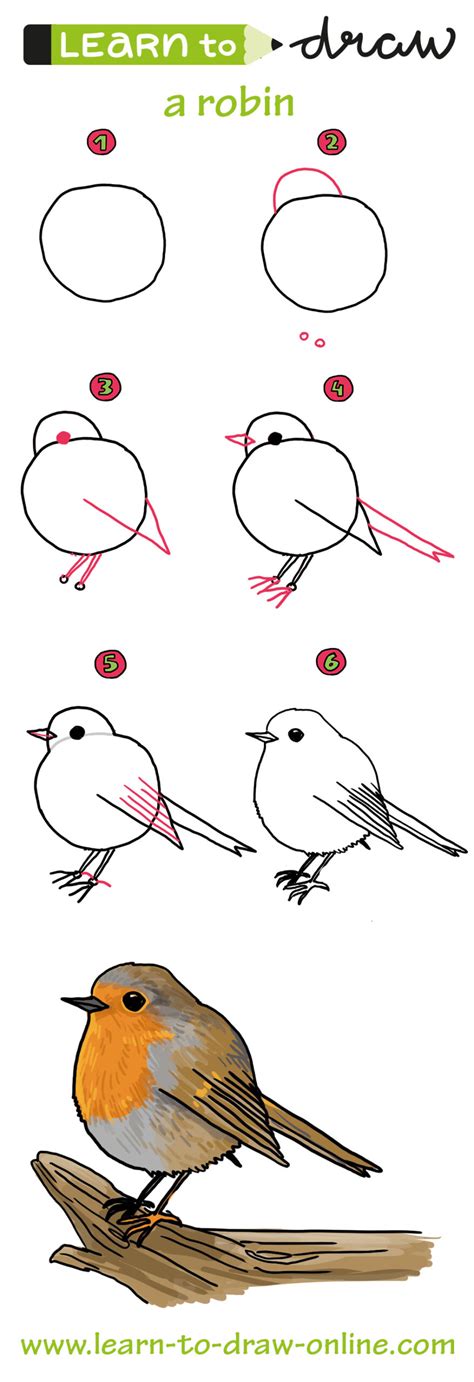 LEARN to draw

a robin

1

2

3

4

5

6

www.learn-to-draw-online.com