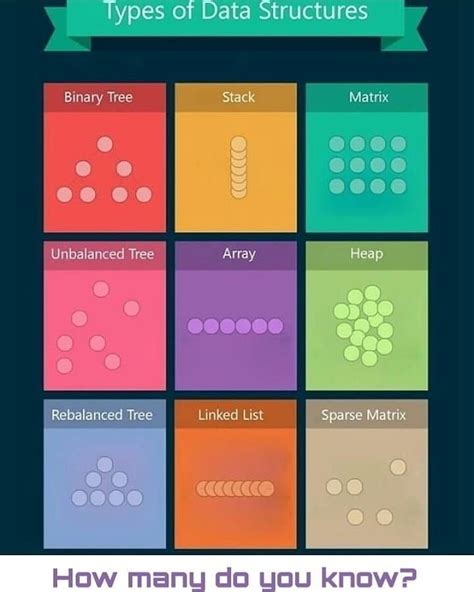 Types of Data Structures

Binary Tree

Stack

Matrix

Unbalanced Tree

Array

Heap

Rebalanced Tree

Linked List

Sparse Matrix

How many do you know?