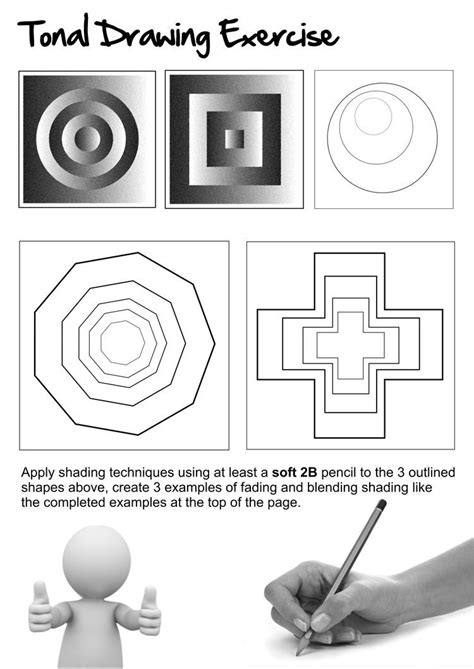 Tonal Drawing Exercise

Apply shading techniques using at least a **soft 2B** pencil to the 3 outlined shapes above, create 3 examples of fading and blending shading like the completed examples at the top of the page.