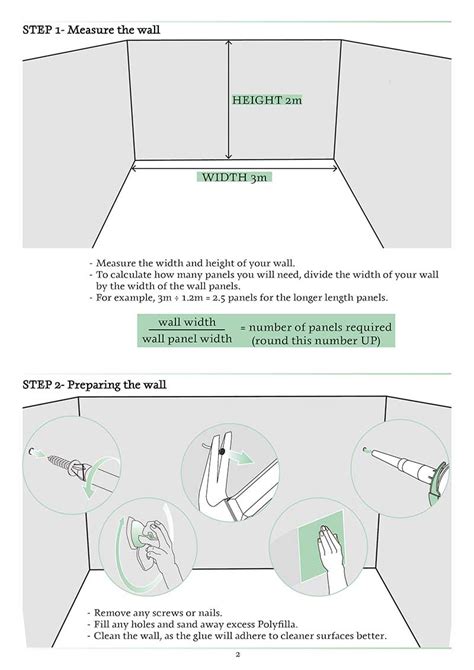 STEP 1- Measure the wall

HEIGHT 2m

WIDTH 3m

- Measure the width and height of your wall.
- To calculate how many panels you will need, divide the width of your wall by the width of the wall panels.
- For example, 3m ÷ 1.2m = 2.5 panels for the longer length panels.

$\frac{\text{wall width}}{\text{wall panel width}}$ = number of panels required (round this number UP)

STEP 2- Preparing the wall

- Remove any screws or nails.
- Fill any holes and sand away excess Polyfilla.
- Clean the wall, as the glue will adhere to cleaner surfaces better.

2