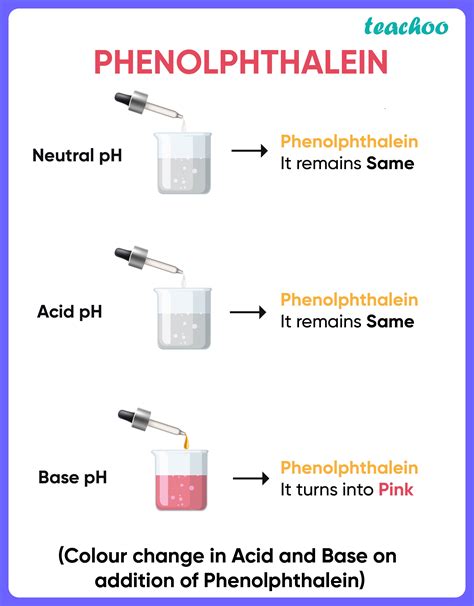 teachoo

PHENOLPHTHALEIN

Neutral pH → Phenolphthalein
It remains Same

Acid pH → Phenolphthalein
It remains Same

Base pH → Phenolphthalein
It turns into Pink

(Colour change in Acid and Base on addition of Phenolphthalein)