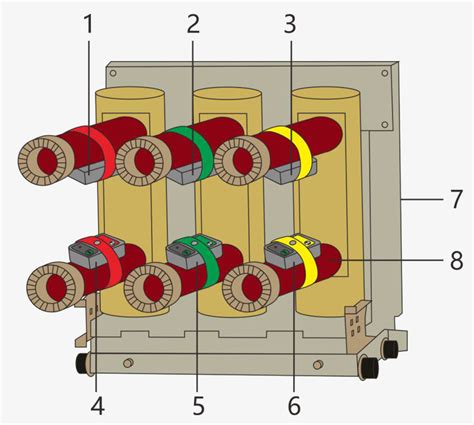 1
2
3
7
8
4
5
6