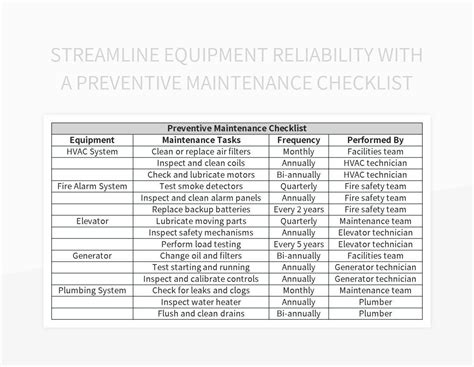 STREAMLINE EQUIPMENT RELIABILITY WITH A PREVENTIVE MAINTENANCE CHECKLIST

Preventive Maintenance Checklist

| Equipment | Maintenance Tasks | Frequency | Performed By |
|---|---|---|---|
| HVAC System | Clean or replace air filters | Monthly | Facilities team |
| | Inspect and clean coils | Annually | HVAC technician |
| | Check and lubricate motors | Bi-annually | HVAC technician |
| Fire Alarm System | Test smoke detectors | Quarterly | Fire safety team |
| | Inspect and clean alarm panels | Annually | Fire safety team |
| | Replace backup batteries | Every 2 years | Fire safety team |
| Elevator | Lubricate moving parts | Quarterly | Maintenance team |
| | Inspect safety mechanisms | Annually | Elevator technician |
| | Perform load testing | Every 5 years | Elevator technician |
| Generator | Change oil and filters | Bi-annually | Facilities team |
| | Test starting and running | Annually | Generator technician |
| | Inspect and calibrate controls | Annually | Generator technician |
| Plumbing System | Check for leaks and clogs | Monthly | Maintenance team |
| | Inspect water heater | Annually | Plumber |
| | Flush and clean drains | Bi-annually | Plumber |