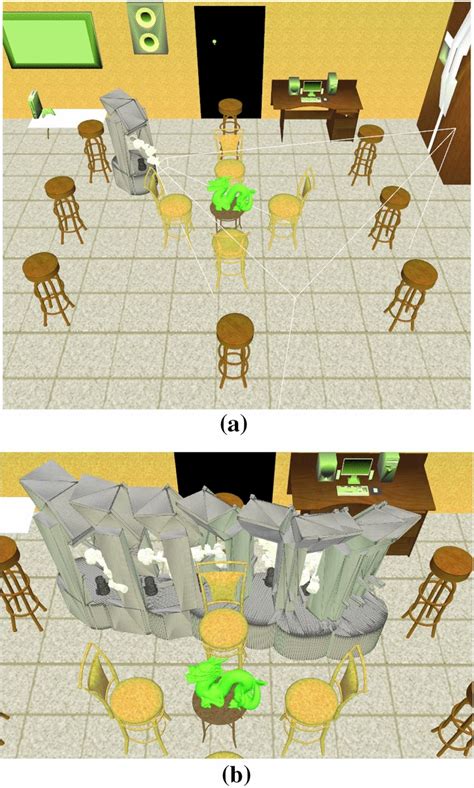 (a)

(b)