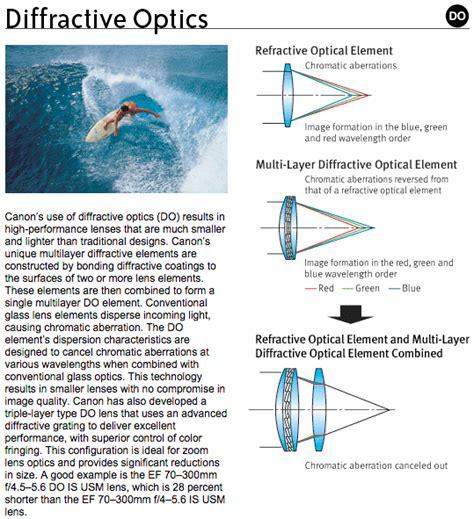 Diffractive Optics

DO

Canon's use of diffractive optics (DO) results in high-performance lenses that are much smaller and lighter than traditional designs. Canon's unique multilayer diffractive elements are constructed by bonding diffractive coatings to the surfaces of two or more lens elements. These elements are then combined to form a single multilayer DO element. Conventional glass lens elements disperse incoming light, causing chromatic aberration. The DO element's dispersion characteristics are designed to cancel chromatic aberrations at various wavelengths when combined with conventional glass optics. This technology results in smaller lenses with no compromise in image quality. Canon has also developed a triple-layer type DO lens that uses an advanced diffractive grating to deliver excellent performance, with superior control of color fringing. This configuration is ideal for zoom lens optics and provides significant reductions in size. A good example is the EF 70–300mm f/4.5–5.6 DO IS USM lens, which is 28 percent shorter than the EF 70–300mm f/4–5.6 IS USM lens.

Refractive Optical Element

Chromatic aberrations

Image formation in the blue, green and red wavelength order

Multi-Layer Diffractive Optical Element

Chromatic aberrations reversed from that of a refractive optical element

Image formation in the red, green and blue wavelength order

Red Green Blue

Refractive Optical Element and Multi-Layer Diffractive Optical Element Combined

Chromatic aberration canceled out