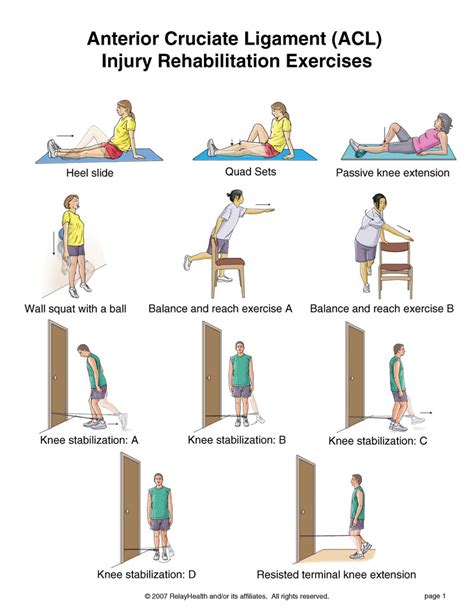 Anterior Cruciate Ligament (ACL)
Injury Rehabilitation Exercises

Heel slide

Quad Sets

Passive knee extension

Wall squat with a ball

Balance and reach exercise A

Balance and reach exercise B

Knee stabilization: A

Knee stabilization: B

Knee stabilization: C

Knee stabilization: D

Resisted terminal knee extension

© 2007 RelayHealth and/or its affiliates. All rights reserved.

page 1