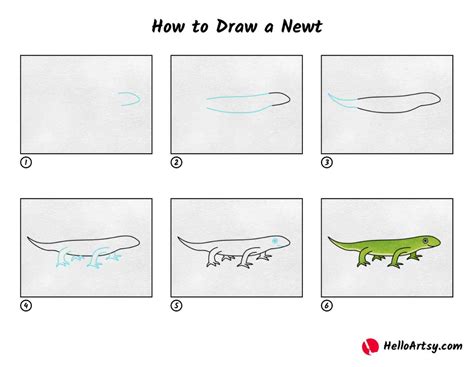 How to Draw a Newt

1

2

3

4

5

6

HelloArtsy.com