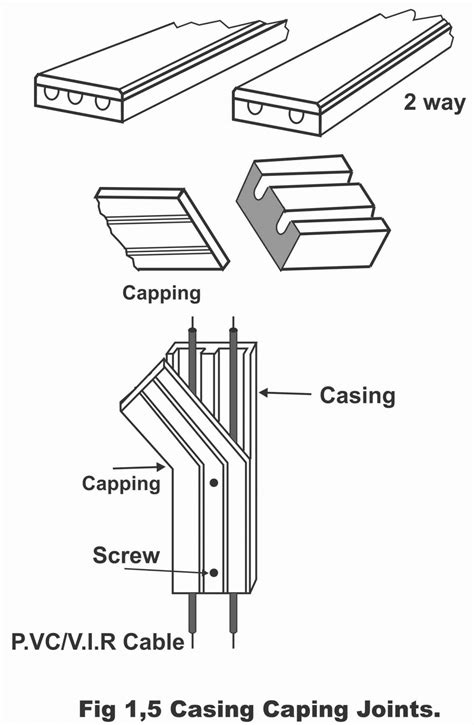 2 way

Capping

Casing

Capping

Screw

P.VC/V.I.R Cable

Fig 1,5 Casing Caping Joints.