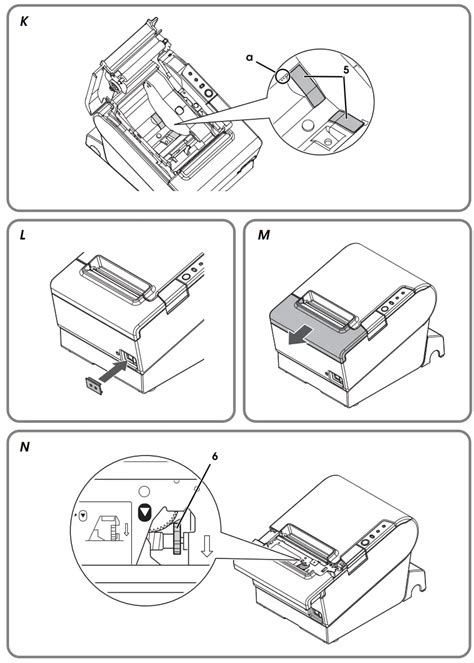 K

a

5

L

M

N

6