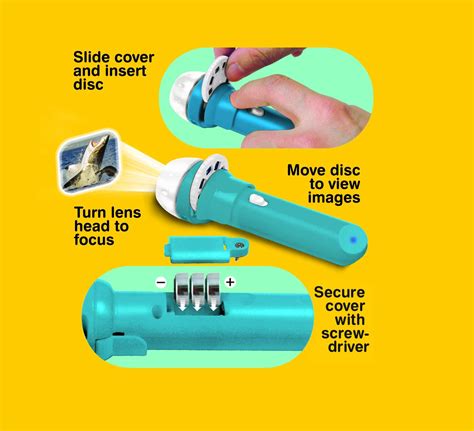 Slide cover and insert disc

Move disc to view images

Turn lens head to focus

− +

Secure cover with screwdriver