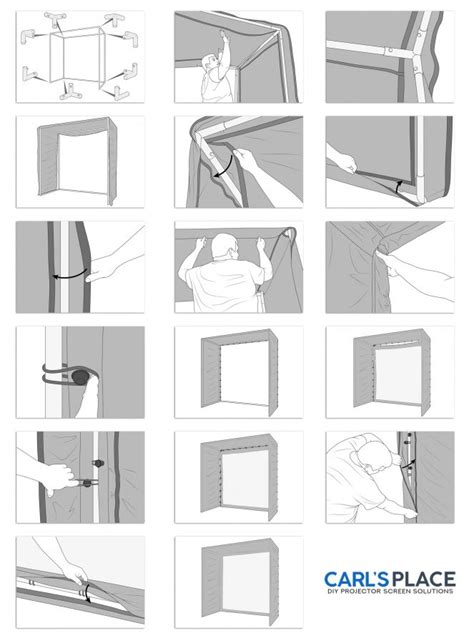 CARL'S PLACE
DIY PROJECTOR SCREEN SOLUTIONS