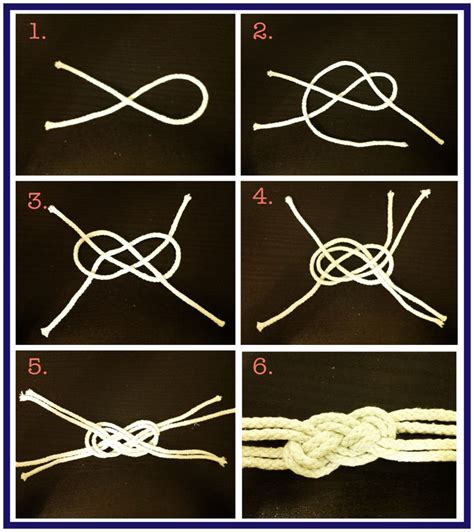 1.

2.

3.

4.

5.

6.