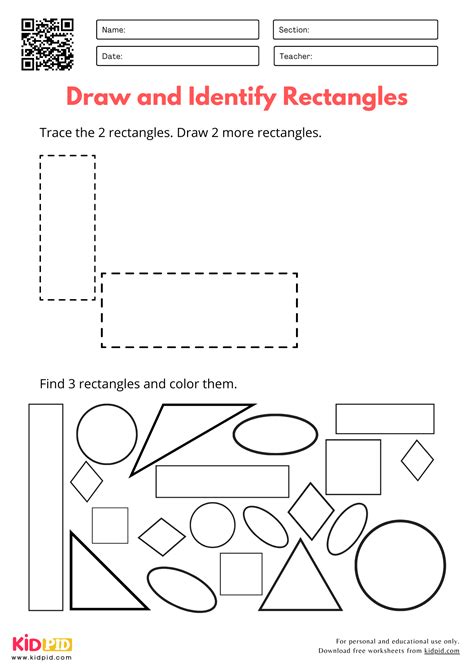 Name:
Section:
Date:
Teacher:

Draw and Identify Rectangles

Trace the 2 rectangles. Draw 2 more rectangles.

Find 3 rectangles and color them.

KIDPID
www.kidpid.com

For personal and educational use only.
Download free worksheets from kidpid.com