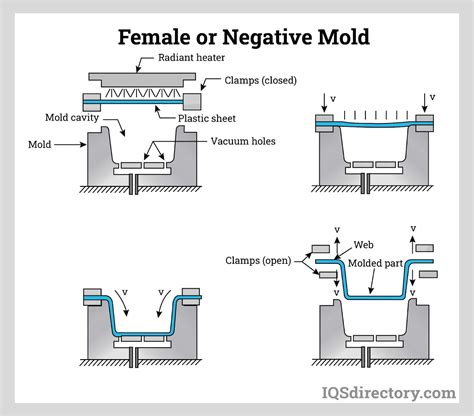 Female or Negative Mold

Radiant heater
Clamps (closed)
Mold cavity
Plastic sheet
Mold
Vacuum holes

v
v

v
v

v
v
Web
Clamps (open)
Molded part
v
v

IQSdirectory.com