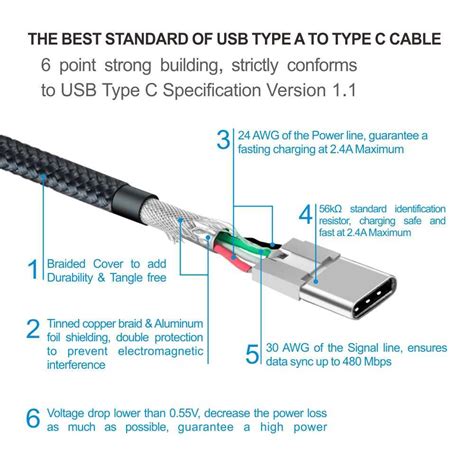 THE BEST STANDARD OF USB TYPE A TO TYPE C CABLE

6 point strong building, strictly conforms to USB Type C Specification Version 1.1

3 24 AWG of the Power line, guarantee a fasting charging at 2.4A Maximum

4 56kΩ standard identification resistor, charging safe and fast at 2.4A Maximum

1 Braided Cover to add Durability & Tangle free

2 Tinned copper braid & Aluminum foil shielding, double protection to prevent electromagnetic interference

5 30 AWG of the Signal line, ensures data sync up to 480 Mbps

6 Voltage drop lower than 0.55V, decrease the power loss as much as possible, guarantee a high power