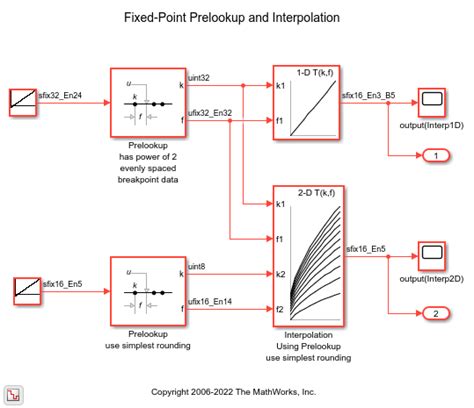 Fixed-Point Prelookup and Interpolation

sfix32_En24

u
k
f
k
f

uint32
ufix32_En32

Prelookup
has power of 2
evenly spaced
breakpoint data

1-D T(k,f)
k1
f1

sfix16_En3_B5

output(Interp1D)

1

2-D T(k,f)
k1
f1
k2
f2

sfix16_En5

output(Interp2D)

2

sfix16_En5

u
k
f
k
f

uint8
ufix16_En14

Prelookup
use simplest rounding

Interpolation
Using Prelookup
use simplest rounding

Copyright 2006-2022 The MathWorks, Inc.