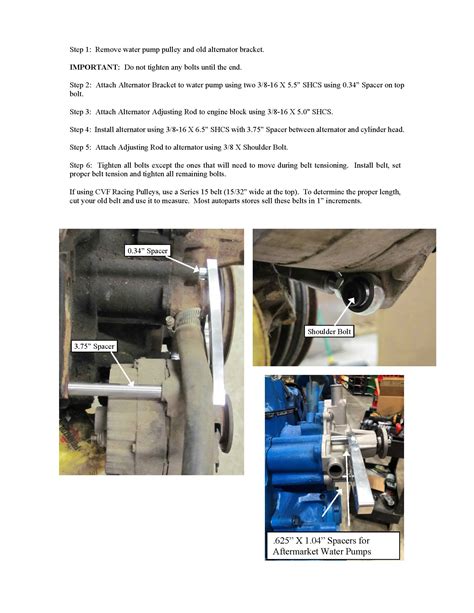 Step 1: Remove water pump pulley and old alternator bracket.

IMPORTANT: Do not tighten any bolts until the end.

Step 2: Attach Alternator Bracket to water pump using two 3/8-16 X 5.5" SHCS using 0.34" Spacer on top bolt.

Step 3: Attach Alternator Adjusting Rod to engine block using 3/8-16 X 5.0" SHCS.

Step 4: Install alternator using 3/8-16 X 6.5" SHCS with 3.75" Spacer between alternator and cylinder head.

Step 5: Attach Adjusting Rod to alternator using 3/8 X Shoulder Bolt.

Step 6: Tighten all bolts except the ones that will need to move during belt tensioning. Install belt, set proper belt tension and tighten all remaining bolts.

If using CVF Racing Pulleys, use a Series 15 belt (15/32" wide at the top). To determine the proper length, cut your old belt and use it to measure. Most autoparts stores sell these belts in 1" increments.

0.34" Spacer

3.75" Spacer

Shoulder Bolt

.625" X 1.04" Spacers for Aftermarket Water Pumps