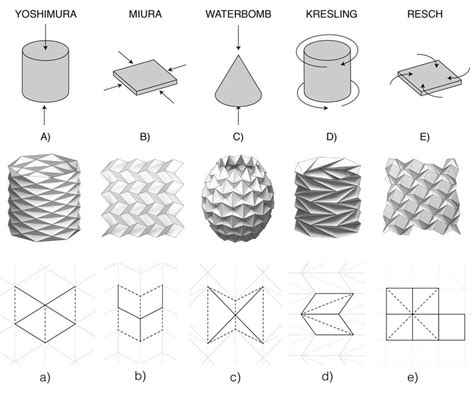 YOSHIMURA MIURA WATERBOMB KRESLING RESCH

A) B) C) D) E)

a) b) c) d) e)