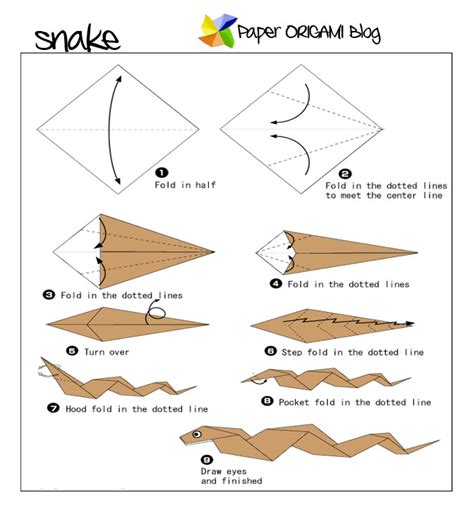 snake

Paper ORIGAMI Blog

1 Fold in half

2 Fold in the dotted lines to meet the center line

3 Fold in the dotted lines

4 Fold in the dotted lines

5 Turn over

6 Step fold in the dotted line

7 Hood fold in the dotted line

8 Pocket fold in the dotted line

9 Draw eyes and finished