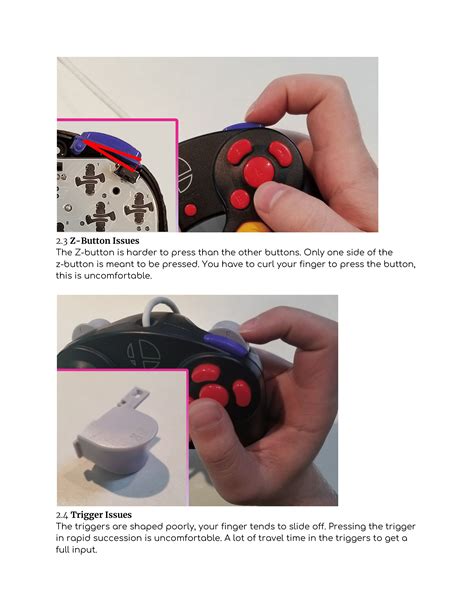 2.3 Z-Button Issues
The Z-button is harder to press than the other buttons. Only one side of the z-button is meant to be pressed. You have to curl your finger to press the button, this is uncomfortable.

2.4 Trigger Issues
The triggers are shaped poorly, your finger tends to slide off. Pressing the trigger in rapid succession is uncomfortable. A lot of travel time in the triggers to get a full input.