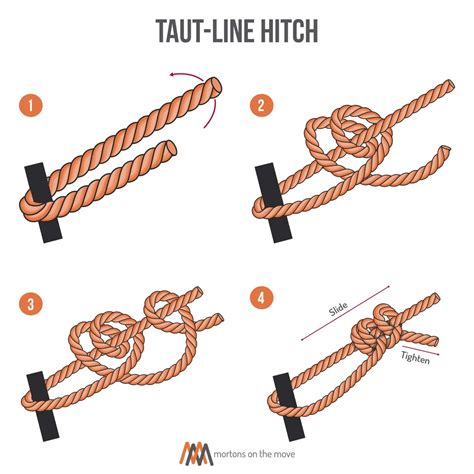 TAUT-LINE HITCH

1

2

3

4

Slide

Tighten

mortons on the move