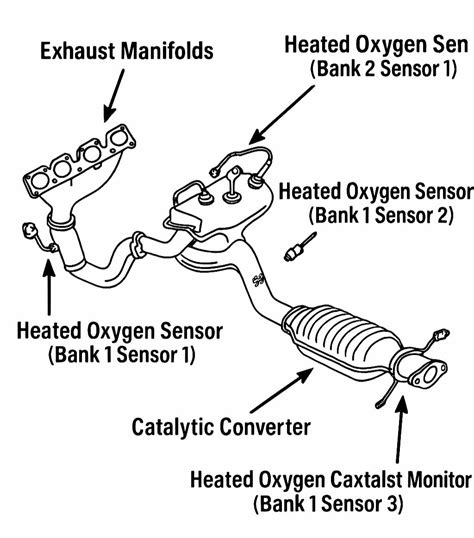 Exhaust Manifolds

Heated Oxygen Sen
(Bank 2 Sensor 1)

Heated Oxygen Sensor
(Bank 1 Sensor 2)

Heated Oxygen Sensor
(Bank 1 Sensor 1)

Catalytic Converter

Heated Oxygen Caxtalst Monitor
(Bank 1 Sensor 3)