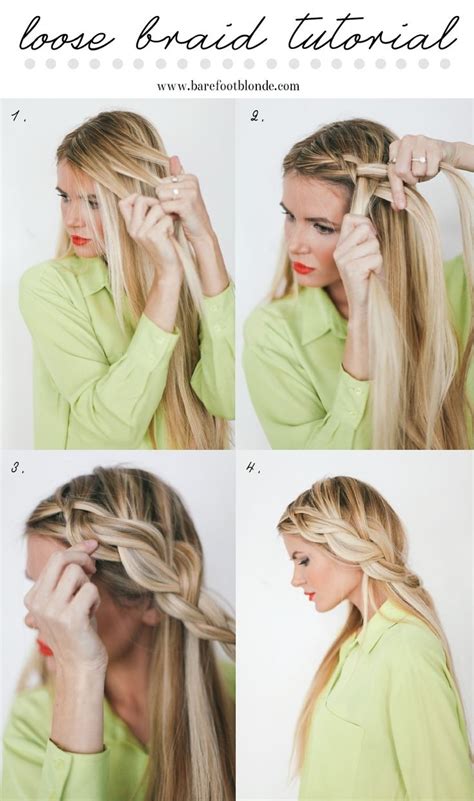 loose braid tutorial

www.barefootblonde.com

1.

2.

3.

4.