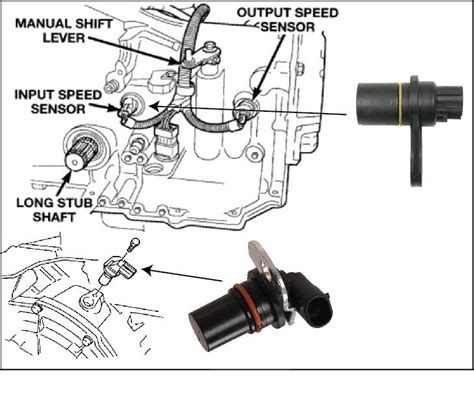 MANUAL SHIFT LEVER

OUTPUT SPEED SENSOR

INPUT SPEED SENSOR

LONG STUB SHAFT