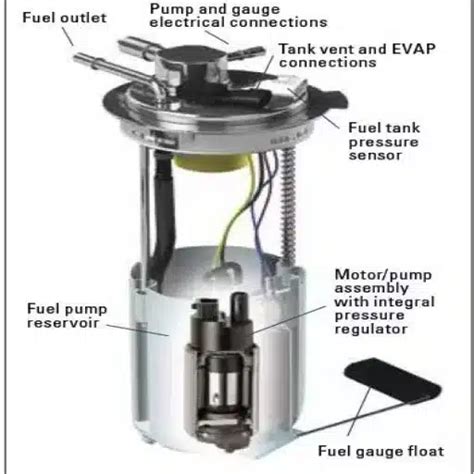 Fuel outlet

Pump and gauge electrical connections

Tank vent and EVAP connections

Fuel tank pressure sensor

Motor/pump assembly with integral pressure regulator

Fuel pump reservoir

Fuel gauge float