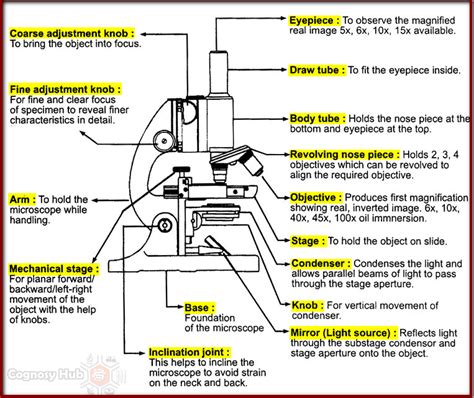 Coarse adjustment knob :
To bring the object into focus.

Fine adjustment knob :
For fine and clear focus of specimen to reveal finer characteristics in detail.

Arm : To hold the microscope while handling.

Mechanical stage :
For planar forward/ backward/left-right movement of the object with the help of knobs.

Base :
Foundation of the microscope

Inclination joint :
This helps to incline the microscope to avoid strain on the neck and back.

Eyepiece : To observe the magnified real image 5x, 6x, 10x, 15x available.

Draw tube : To fit the eyepiece inside.

Body tube : Holds the nose piece at the bottom and eyepiece at the top.

Revolving nose piece : Holds 2, 3, 4 objectives which can be revolved to align the required objective.

Objective : Produces first magnification showing real, inverted image. 6x, 10x, 40x, 45x, 100x oil immnersion.

Stage : To hold the object on slide.

Condenser : Condenses the light and allows parallel beams of light to pass through the stage aperture.

Knob : For vertical movement of condenser.

Mirror (Light source) : Reflects light through the substage condensor and stage aperture onto the object.

Cognosy Hub