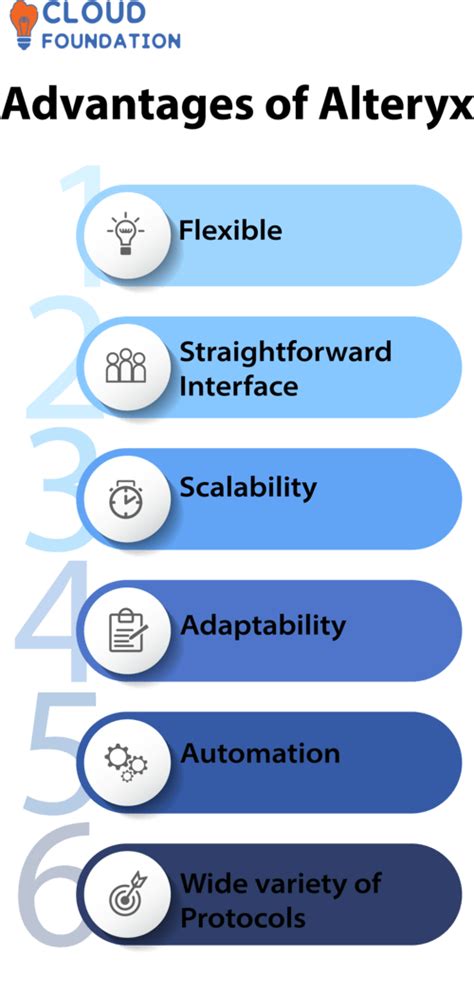 CLOUD FOUNDATION

Advantages of Alteryx

1 Flexible

2 Straightforward Interface

3 Scalability

4 Adaptability

5 Automation

6 Wide variety of Protocols