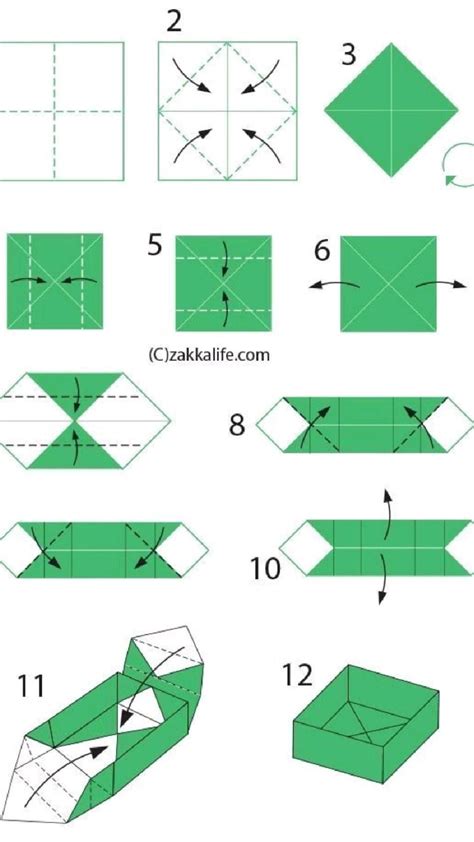 2

3

5

6

(C)zakkalife.com

8

10

11

12