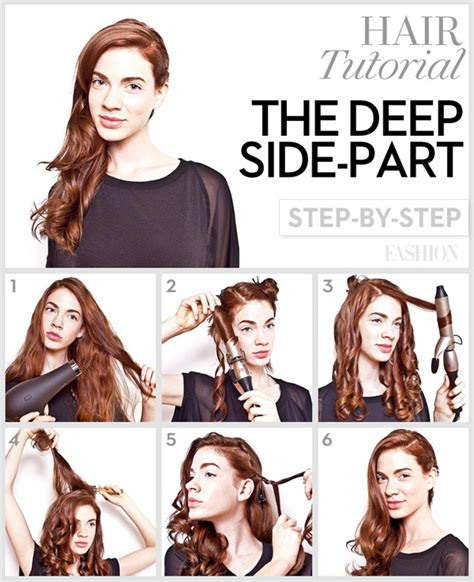 HAIR
Tutorial

THE DEEP SIDE-PART

STEP-BY-STEP

FASHION

1

2

3

4

5

6