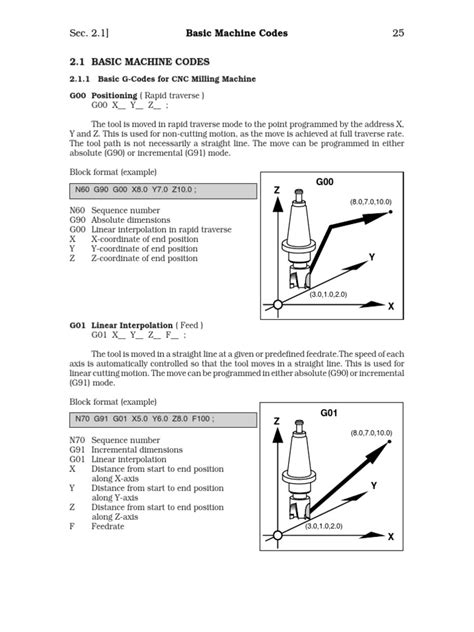 Sec. 2.1]

Basic Machine Codes

25

2.1 BASIC MACHINE CODES

2.1.1 Basic G-Codes for CNC Milling Machine

G00 Positioning ( Rapid traverse )
G00 X__ Y__ Z__ ;

The tool is moved in rapid traverse mode to the point programmed by the address X, Y and Z. This is used for non-cutting motion, as the move is achieved at full traverse rate. The tool path is not necessarily a straight line. The move can be programmed in either absolute (G90) or incremental (G91) mode.

Block format (example)

N60 G90 G00 X8.0 Y7.0 Z10.0 ;

N60 Sequence number
G90 Absolute dimensions
G00 Linear interpolation in rapid traverse
X X-coordinate of end position
Y Y-coordinate of end position
Z Z-coordinate of end position

G00
Z
(8.0,7.0,10.0)
Y
(3.0,1.0,2.0)
X

G01 Linear Interpolation ( Feed )
G01 X__ Y__ Z__ F__ ;

The tool is moved in a straight line at a given or predefined feedrate.The speed of each axis is automatically controlled so that the tool moves in a straight line. This is used for linear cutting motion. The move can be programmed in either absolute (G90) or incremental (G91) mode.

Block format (example)

N70 G91 G01 X5.0 Y6.0 Z8.0 F100 ;

N70 Sequence number
G91 Incremental dimensions
G01 Linear interpolation
X Distance from start to end position along X-axis
Y Distance from start to end position along Y-axis
Z Distance from start to end position along Z-axis
F Feedrate

G01
Z
(8.0,7.0,10.0)
Y
(3.0,1.0,2.0)
X