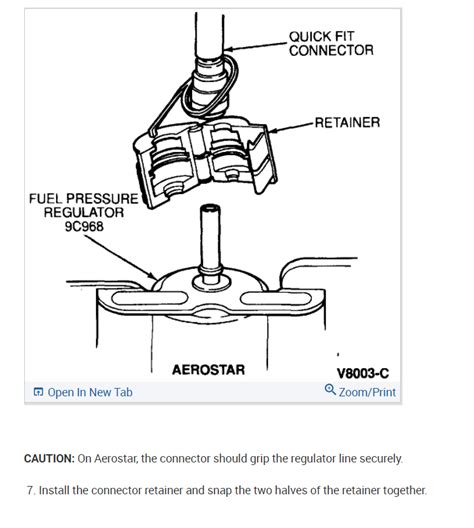 QUICK FIT CONNECTOR

RETAINER

FUEL PRESSURE REGULATOR 9C968

AEROSTAR

V8003-C

Open In New Tab

Zoom/Print

CAUTION: On Aerostar, the connector should grip the regulator line securely.

7. Install the connector retainer and snap the two halves of the retainer together.