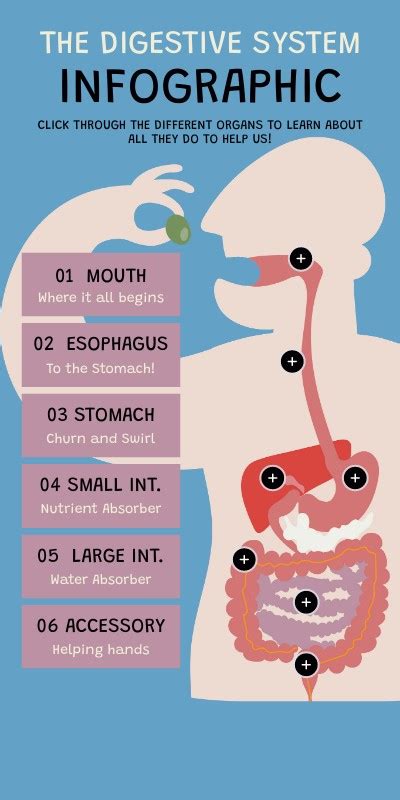 THE DIGESTIVE SYSTEM
INFOGRAPHIC

CLICK THROUGH THE DIFFERENT ORGANS TO LEARN ABOUT ALL THEY DO TO HELP US!

01 MOUTH
Where it all begins

02 ESOPHAGUS
To the Stomach!

03 STOMACH
Churn and Swirl

04 SMALL INT.
Nutrient Absorber

05 LARGE INT.
Water Absorber

06 ACCESSORY
Helping hands

+
+
+
+
+
+
+