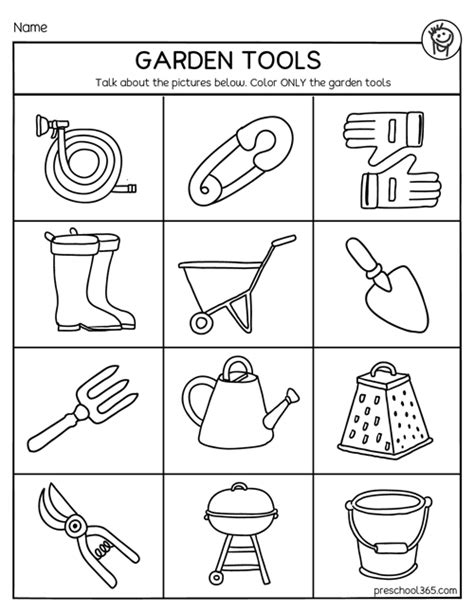 Name

GARDEN TOOLS

Talk about the pictures below. Color ONLY the garden tools

preschool365.com