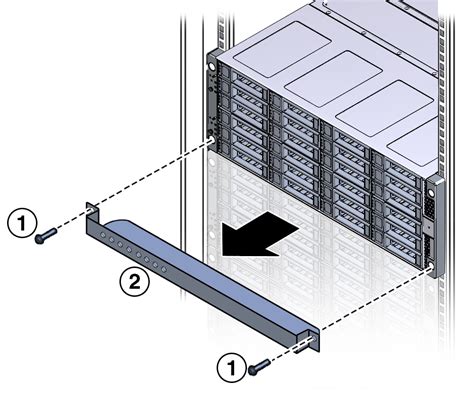 1
2
1