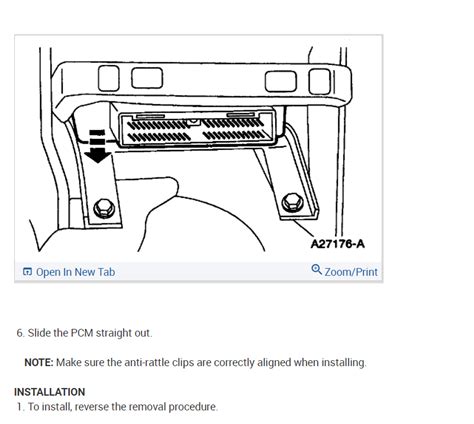 A27176-A

Open In New Tab

Zoom/Print

6. Slide the PCM straight out.

NOTE: Make sure the anti-rattle clips are correctly aligned when installing.

INSTALLATION

1. To install, reverse the removal procedure.