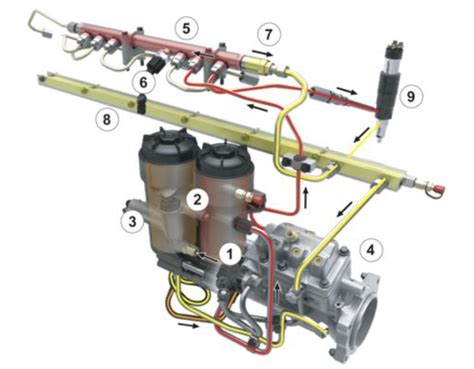 5
7
6
9
8
2
3
1
4