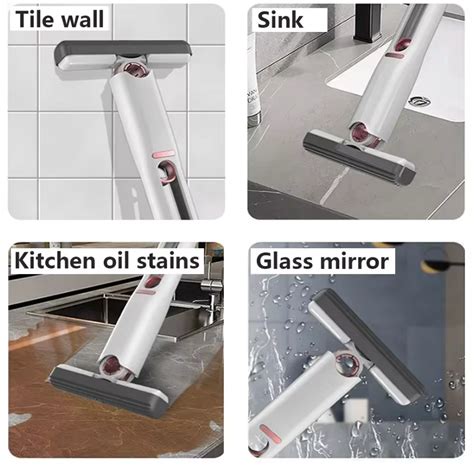 Tile wall

Sink

Kitchen oil stains

Glass mirror