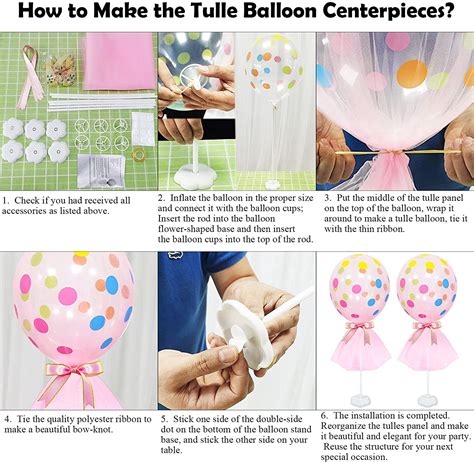 How to Make the Tulle Balloon Centerpieces?

1. Check if you had received all accessories as listed above.

2. Inflate the balloon in the proper size and connect it with the balloon cups; Insert the rod into the balloon flower-shaped base and then insert the balloon cups into the top of the rod.

3. Put the middle of the tulle panel on the top of the balloon, wrap it around to make a tulle balloon, tie it with the thin ribbon.

4. Tie the quality polyester ribbon to make a beautiful bow-knot.

5. Stick one side of the double-side dot on the bottom of the balloon stand base, and stick the other side on your table.

6. The installation is completed. Reorganize the tulles panel and make it beautiful and elegant for your party. Reuse the structure for your next special occasion.