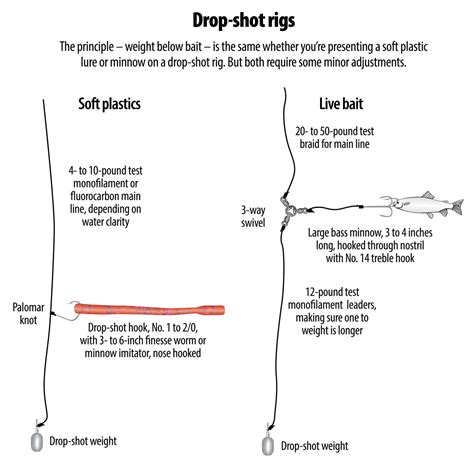 Drop-shot rigs

The principle – weight below bait – is the same whether you're presenting a soft plastic lure or minnow on a drop-shot rig. But both require some minor adjustments.

Soft plastics

4- to 10-pound test monofilament or fluorocarbon main line, depending on water clarity

Palomar knot

Drop-shot hook, No. 1 to 2/0, with 3- to 6-inch finesse worm or minnow imitator, nose hooked

Drop-shot weight

Live bait

20- to 50-pound test braid for main line

3-way swivel

Large bass minnow, 3 to 4 inches long, hooked through nostril with No. 14 treble hook

12-pound test monofilament leaders, making sure one to weight is longer

Drop-shot weight