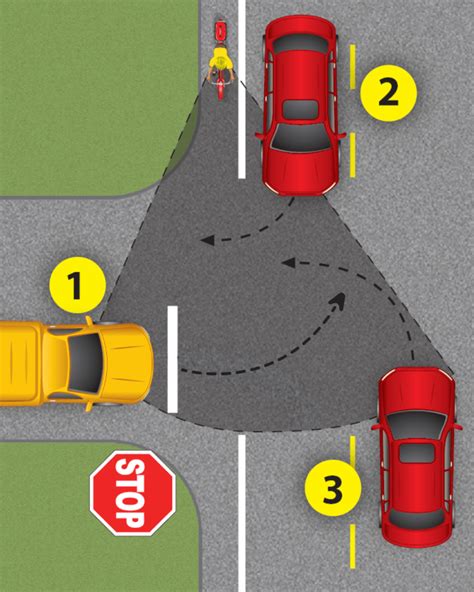 2

1

STOP

3