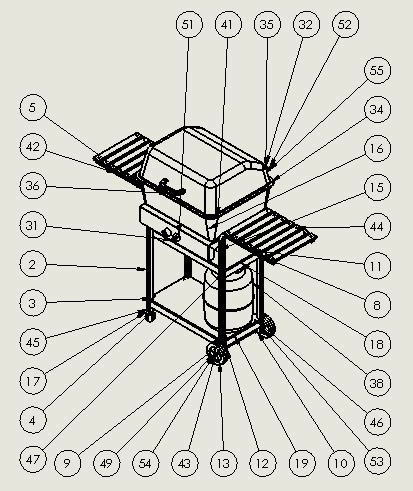 51 41 35 32 52

55
34
16
15
44
11
8
18
38
46
53

5
42
36
31
2
3
45
17
4
47

9 49 54 43 13 12 19 10