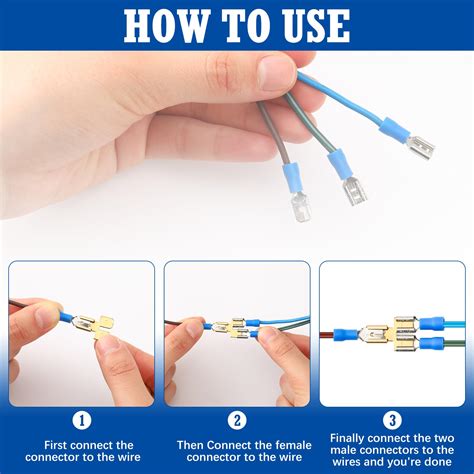 HOW TO USE

1
First connect the connector to the wire

2
Then Connect the female connector to the wire

3
Finally connect the two male connectors to the wires and you're done