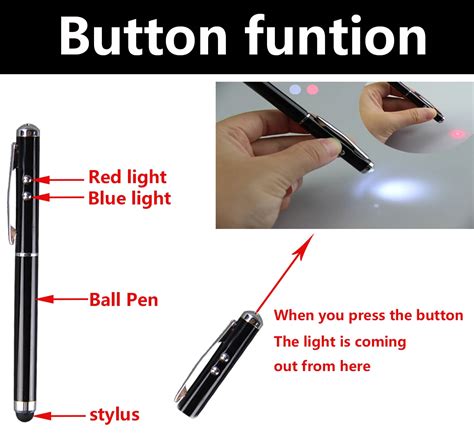 Button funtion

Red light
Blue light

Ball Pen

stylus

When you press the button
The light is coming
out from here