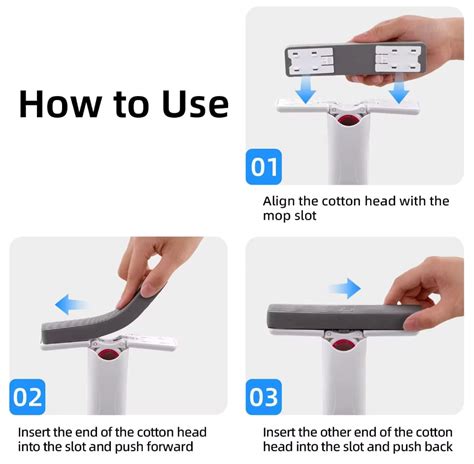 How to Use

01

Align the cotton head with the mop slot

02

Insert the end of the cotton head into the slot and push forward

03

Insert the other end of the cotton head into the slot and push back