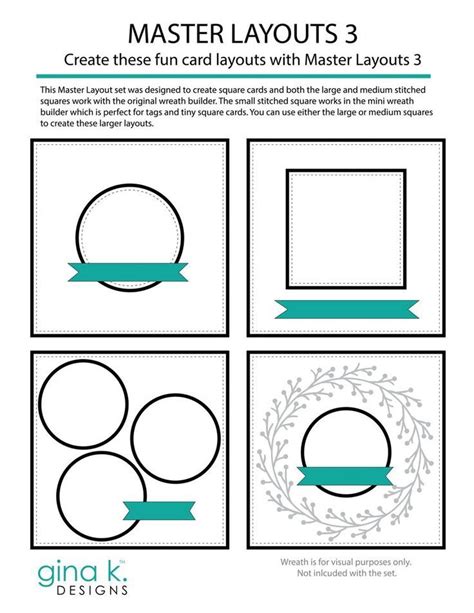 MASTER LAYOUTS 3

Create these fun card layouts with Master Layouts 3

This Master Layout set was designed to create square cards and both the large and medium stitched squares work with the original wreath builder. The small stitched square works in the mini wreath builder which is perfect for tags and tiny square cards. You can use either the large or medium squares to create these larger layouts.

gina k.™ DESIGNS

Wreath is for visual purposes only. Not inlcuded with the set.